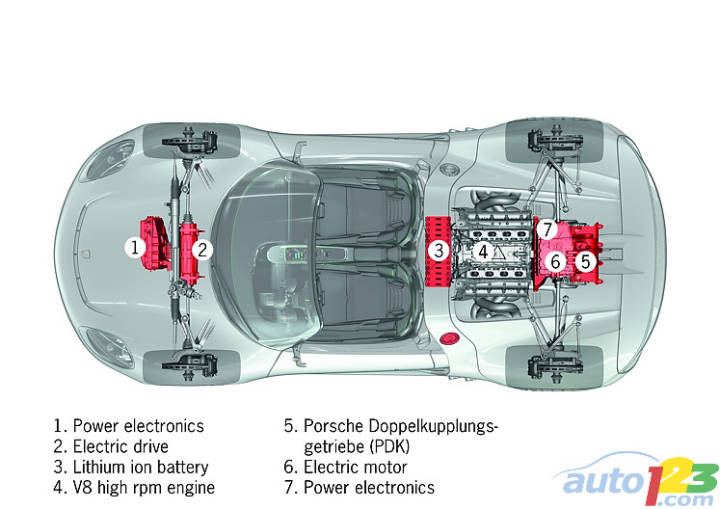 1
2
3
4
7
6
5

1. Power electronics
2. Electric drive
3. Lithium ion battery
4. V8 high rpm engine

5. Porsche Doppelkupplungsgetriebe (PDK)
6. Electric motor
7. Power electronics

auto123.com