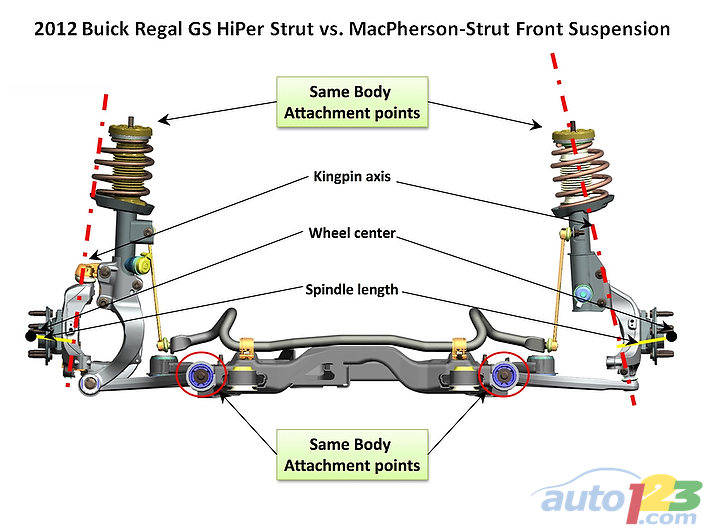 2012 Buick Regal GS HiPer Strut vs. MacPherson-Strut Front Suspension

Same Body Attachment points

Kingpin axis

Wheel center

Spindle length

Same Body Attachment points

auto123.com