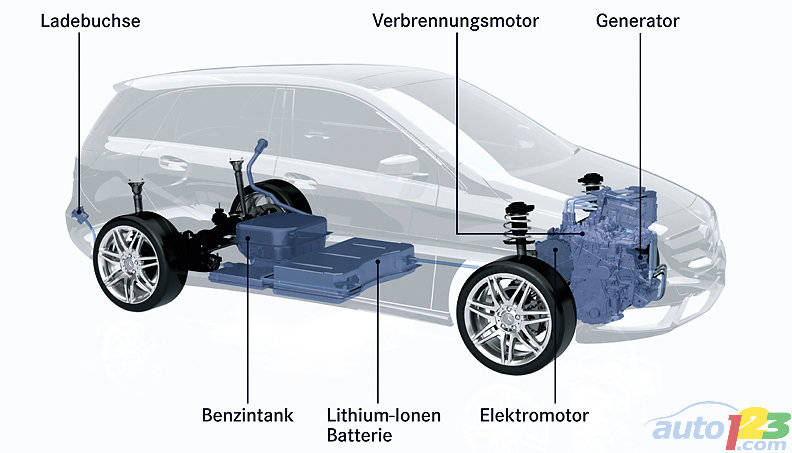 Ladebuchse
Verbrennungsmotor
Generator
Benzintank
Lithium-Ionen Batterie
Elektromotor
auto123.com