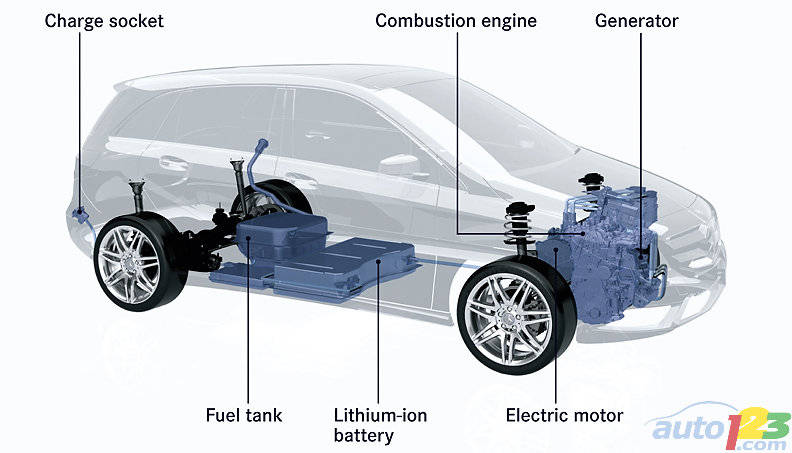 Charge socket
Combustion engine
Generator
Fuel tank
Lithium-ion battery
Electric motor
auto123.com