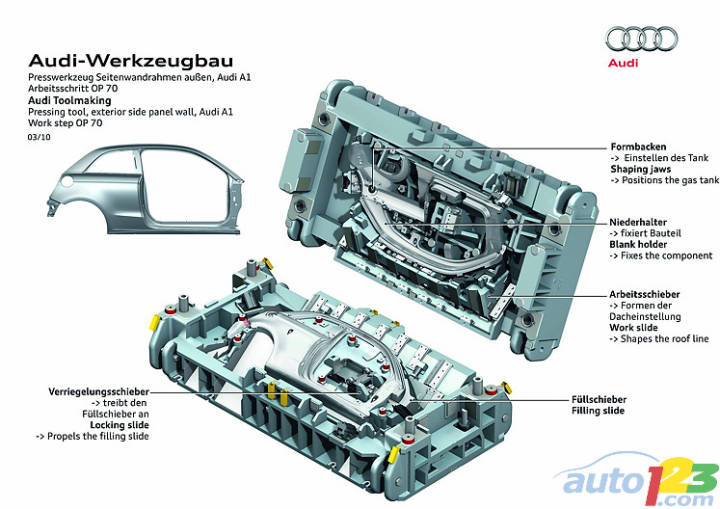 Audi-Werkzeugbau
Presswerkzeug Seitenwandrahmen außen, Audi A1
Arbeitsschritt OP 70
Audi Toolmaking
Pressing tool, exterior side panel wall, Audi A1
Work step OP 70
03/10

Audi

Formbacken
-> Einstellen des Tank
Shaping jaws
-> Positions the gas tank

Niederhalter
-> fixiert Bauteil
Blank holder
-> Fixes the component

Arbeitsschieber
-> Formen der Dacheinstellung
Work slide
-> Shapes the roof line

Verriegelungsschieber
-> treibt den Füllschieber an
Locking slide
-> Propels the filling slide

Füllschieber
Filling slide

auto123.com